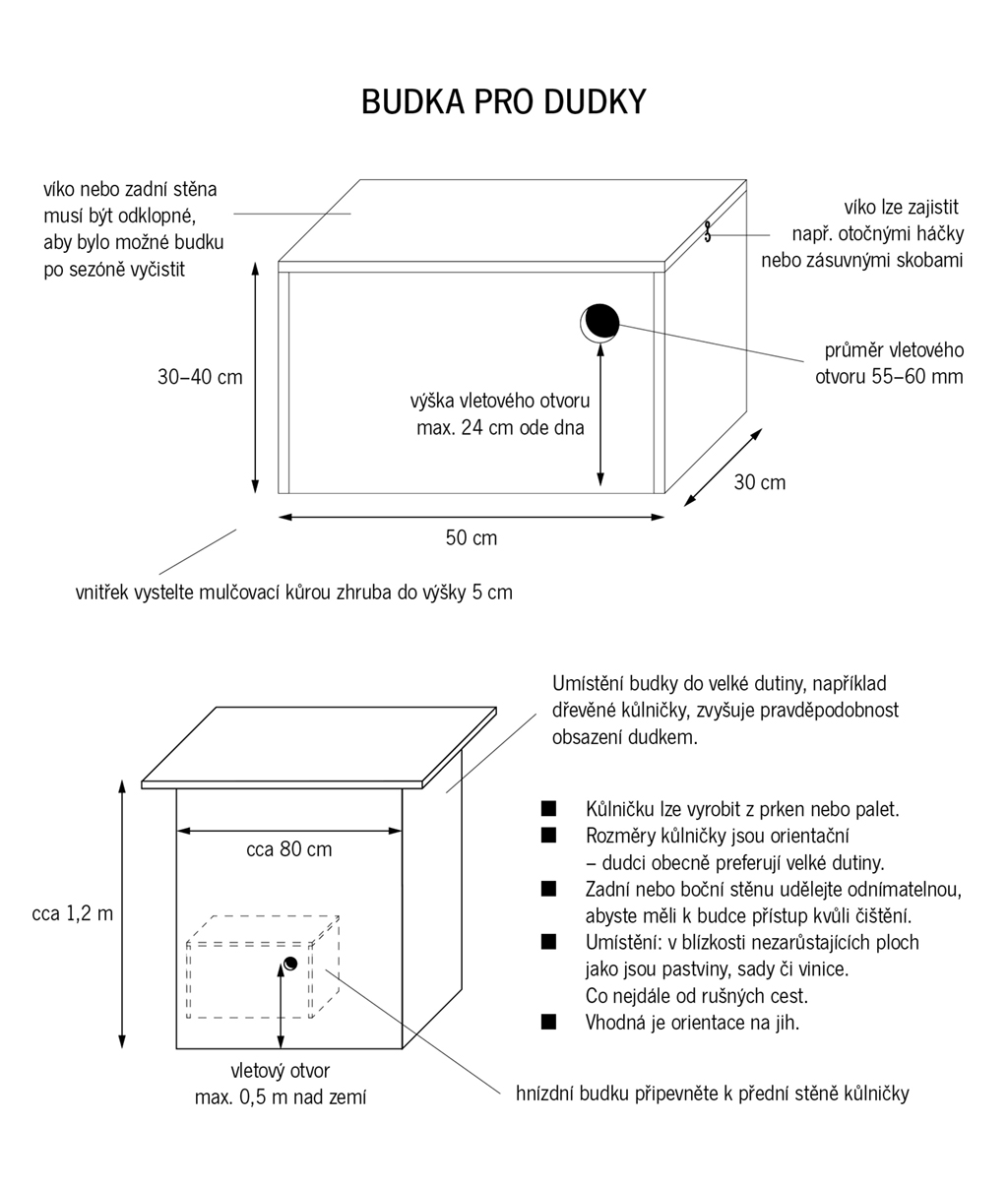 BUDKA PRO DUDKY

víko nebo zadní stěna musí být odklopné, aby bylo možné budku po sezóně vyčistit

víko lze zajistit např. otočnými háčky nebo zásuvnými skobami

průměr vletového otvoru 55–60 mm

30–40 cm

výška vletového otvoru max. 24 cm ode dna

30 cm

50 cm

vnitřek vystelte mulčovací kůrou zhruba do výšky 5 cm

Umístění budky do velké dutiny, například dřevěné kůlničky, zvyšuje pravděpodobnost obsazení dudkem.

■ Kůlničku lze vyrobit z prken nebo palet.
■ Rozměry kůlničky jsou orientační – dudci obecně preferují velké dutiny.
■ Zadní nebo boční stěnu udělejte odnímatelnou, abyste měli k budce přístup kvůli čištění.
■ Umístění: v blízkosti nezarůstajících ploch jako jsou pastviny, sady či vinice. Co nejdále od rušných cest.
■ Vhodná je orientace na jih.

cca 80 cm

cca 1,2 m

vletový otvor max. 0,5 m nad zemí

hnízdní budku připevněte k přední stěně kůlničky